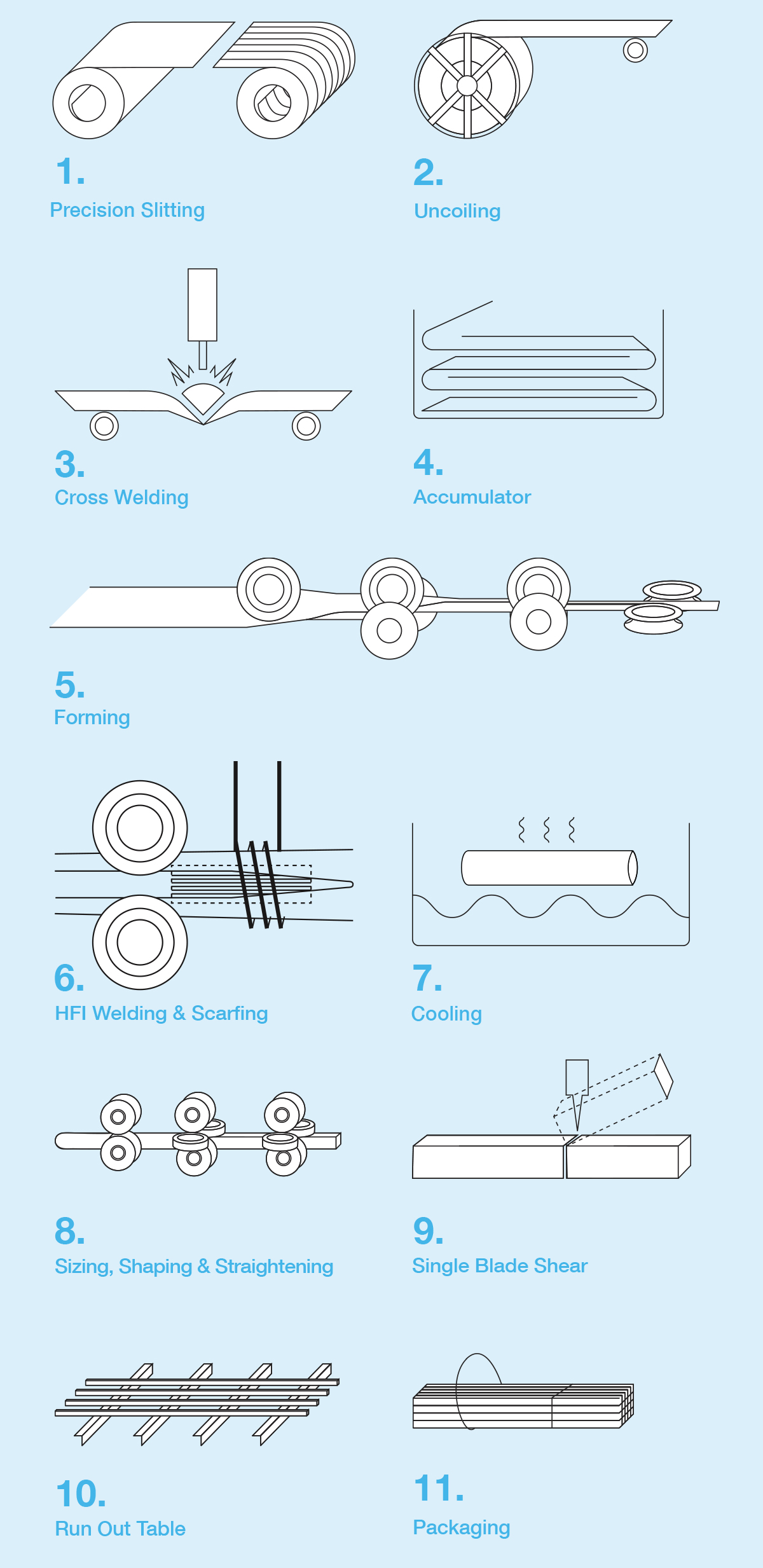 1.
Precision Slitting

2.
Uncoiling

3.
Cross Welding

4.
Accumulator

5.
Forming

6.
HFI Welding & Scarfing

7.
Cooling

8.
Sizing, Shaping & Straightening

9.
Single Blade Shear

10.
Run Out Table

11.
Packaging