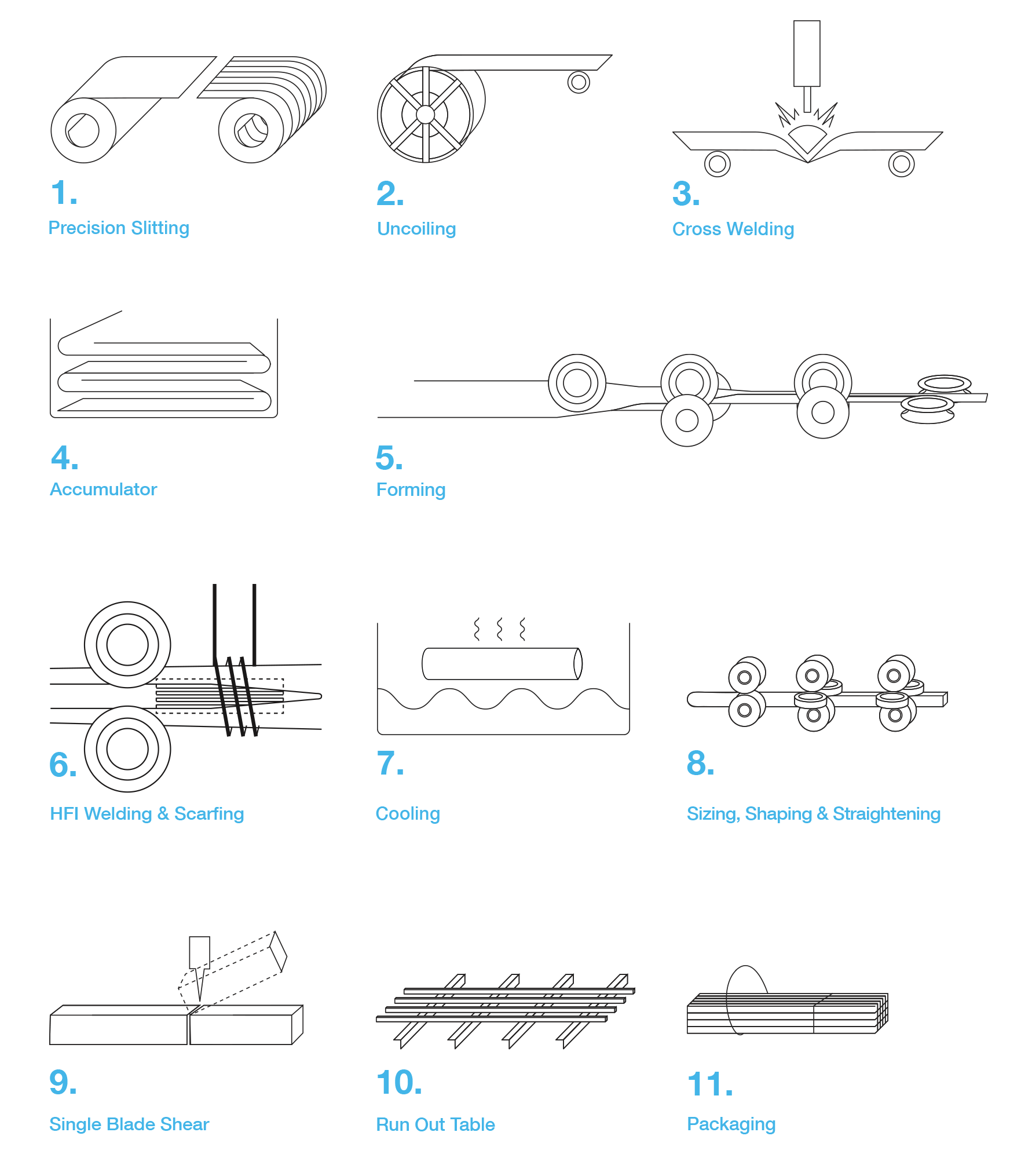 1.
Precision Slitting

2.
Uncoiling

3.
Cross Welding

4.
Accumulator

5.
Forming

6.
HFI Welding & Scarfing

7.
Cooling

8.
Sizing, Shaping & Straightening

9.
Single Blade Shear

10.
Run Out Table

11.
Packaging